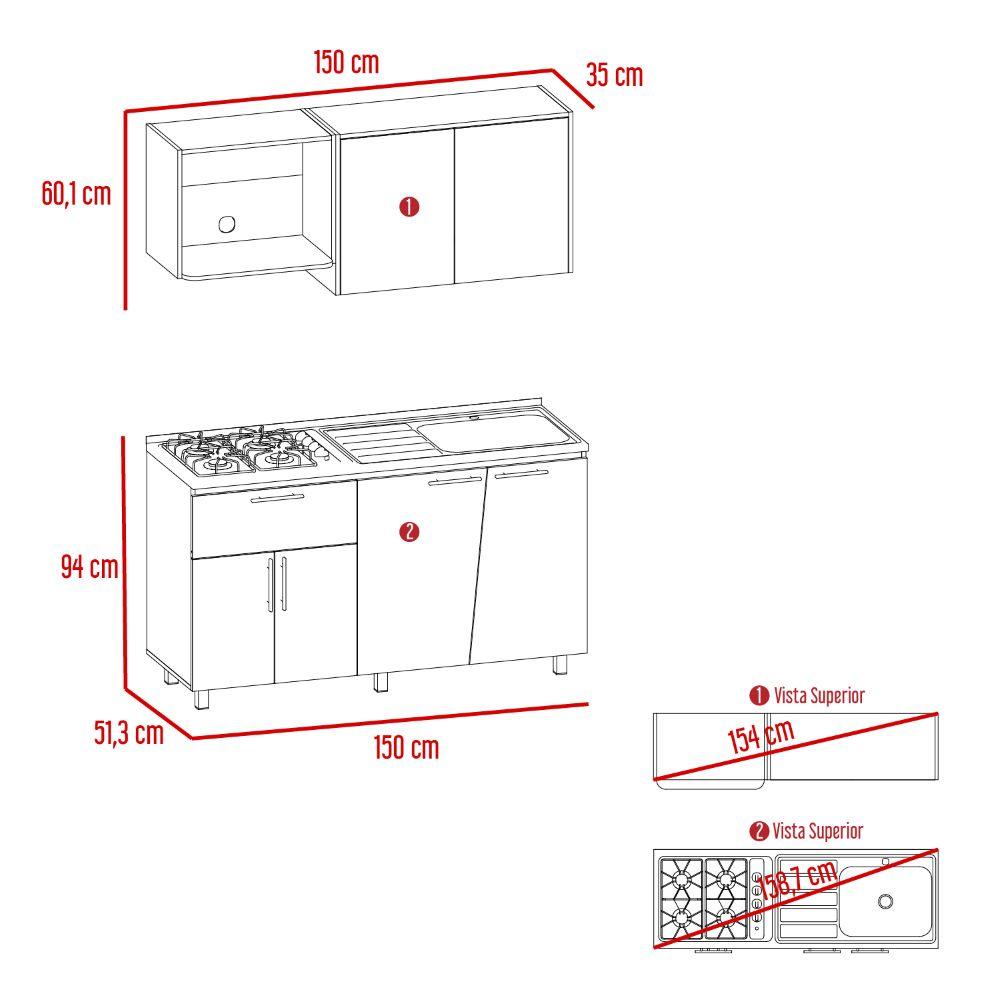 150 cm
35 cm
60,1 cm
1
2
94 cm
51,3 cm
150 cm
1 Vista Superior
154 cm
2 Vista Superior
158,7 cm