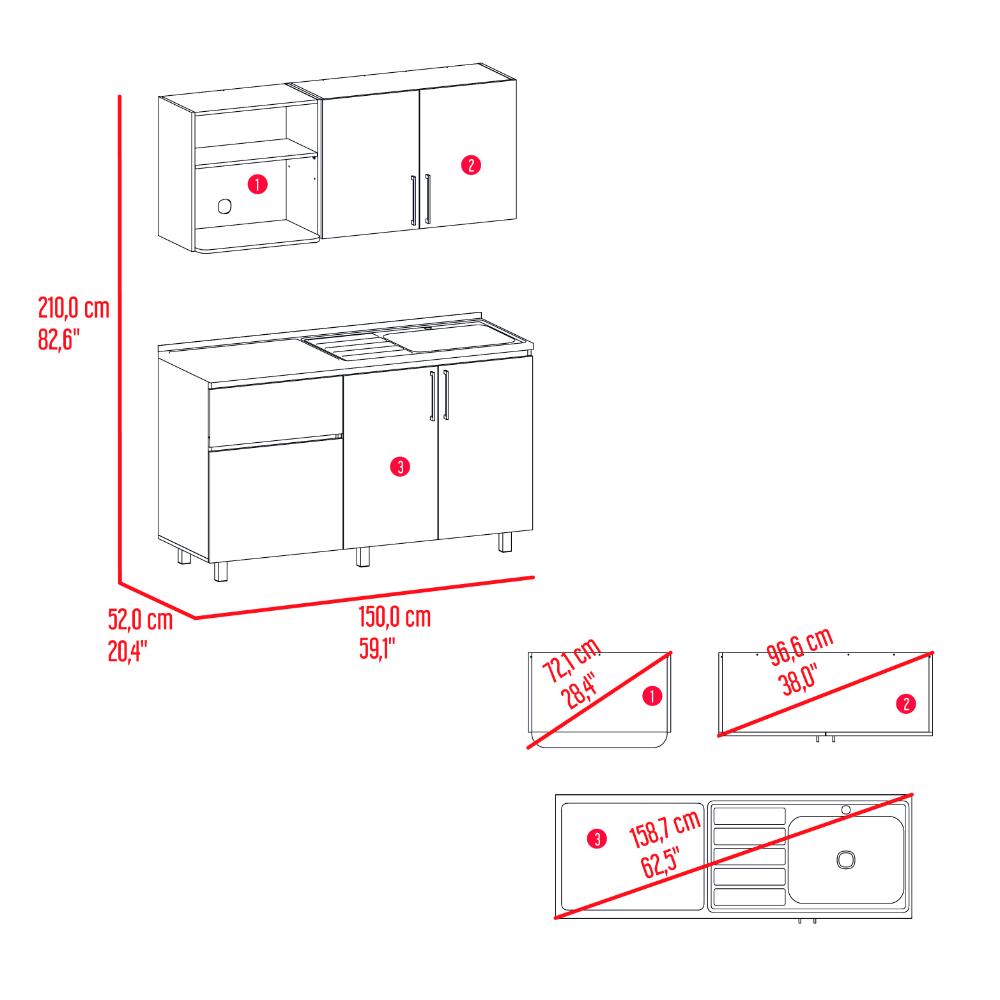 1

2

210,0 cm
82,6"

3

52,0 cm
20,4"

150,0 cm
59,1"

72,1 cm
28,4"

1

96,6 cm
38,0"

2

3

158,7 cm
62,5"