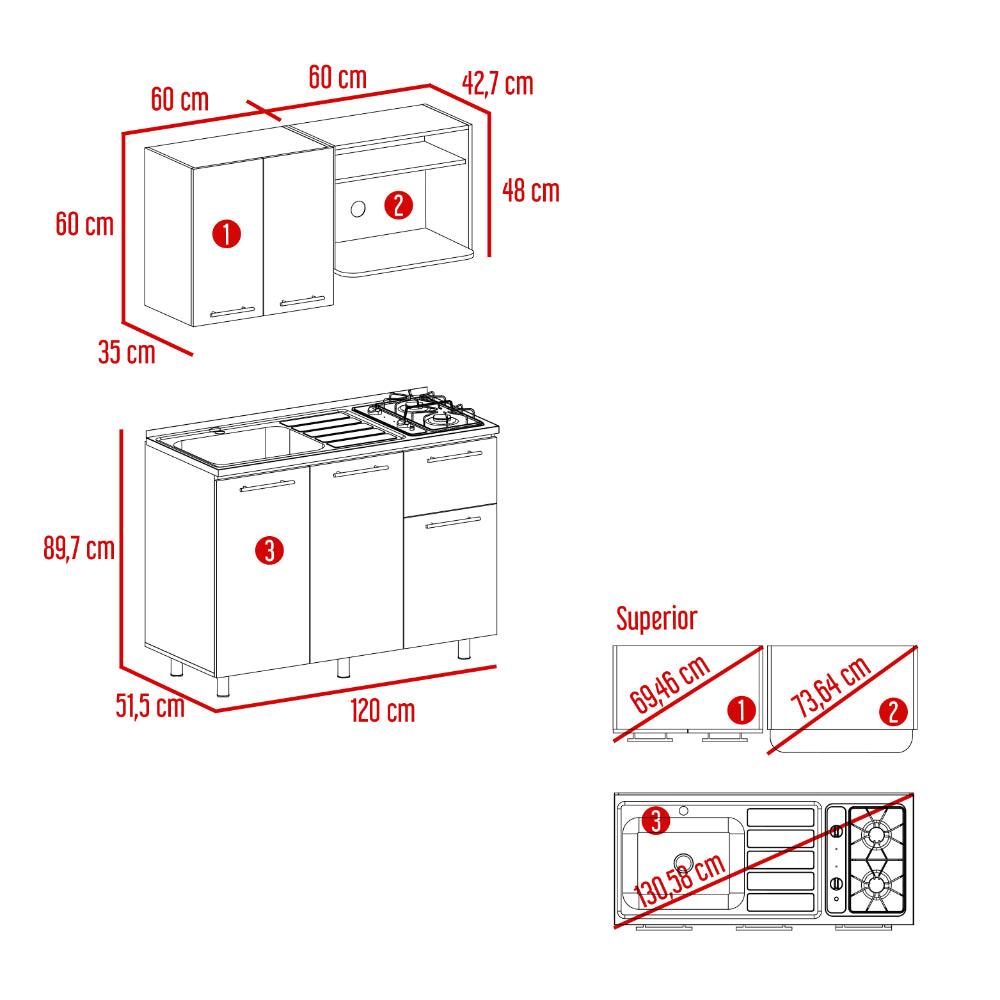 60 cm
60 cm
42,7 cm
60 cm
1
2
48 cm
35 cm
89,7 cm
3
51,5 cm
120 cm
Superior
69,46 cm
1
73,64 cm
2
3
130,58 cm